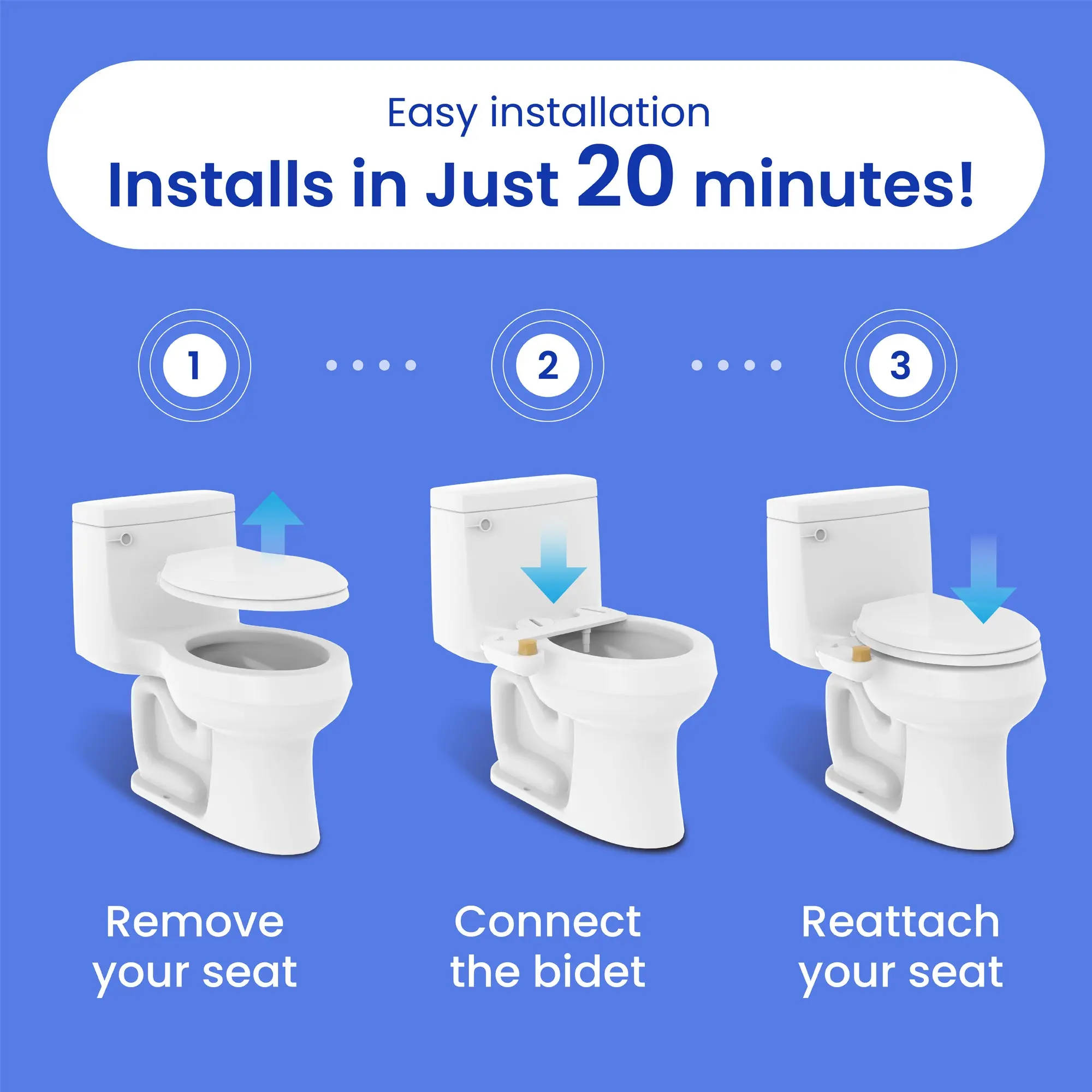 Easy installation

Installs in Just 20 minutes!

1

2

3

Remove your seat

Connect the bidet

Reattach your seat